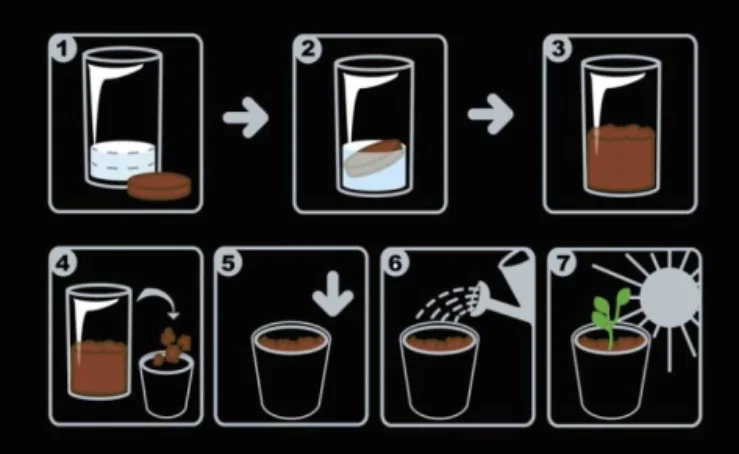 1
2
3
4
5
6
7